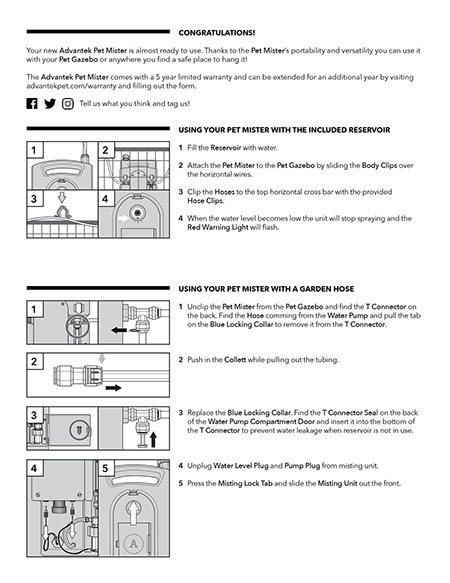 CONGRATULATIONS!

Your new Advantek Pet Mister is almost ready to use. Thanks to the Pet Mister's portability and versatility you can use it with your Pet Gazebo or anywhere you find a safe place to hang it!

The Advantek Pet Mister comes with a 5 year limited warranty and can be extended for an additional year by visiting advantekpet.com/warranty and filling out the form.

Tell us what you think and tag us!

USING YOUR PET MISTER WITH THE INCLUDED RESERVOIR

1 2 3 4

1 Fill the Reservoir with water.

2 Attach the Pet Mister to the Pet Gazebo by sliding the Body Clips over the horizontal wires.

3 Clip the Hoses to the top horizontal cross bar with the provided Hose Clips.

4 When the water level becomes low the unit will stop spraying and the Red Warning Light will flash.

USING YOUR PET MISTER WITH A GARDEN HOSE

1

1 Unclip the Pet Mister from the Pet Gazebo and find the T Connector on the back. Find the Hose comming from the Water Pump and pull the tab on the Blue Locking Collar to remove it from the T Connector.

2

2 Push in the Collett while pulling out the tubing.

3

3 Replace the Blue Locking Collar. Find the T Connector Seal on the back of the Water Pump Compartment Door and insert it into the bottom of the T Connector to prevent water leakage when reservoir is not in use.

4 5

A

4 Unplug Water Level Plug and Pump Plug from misting unit.

5 Press the Misting Lock Tab and slide the Misting Unit out the front.